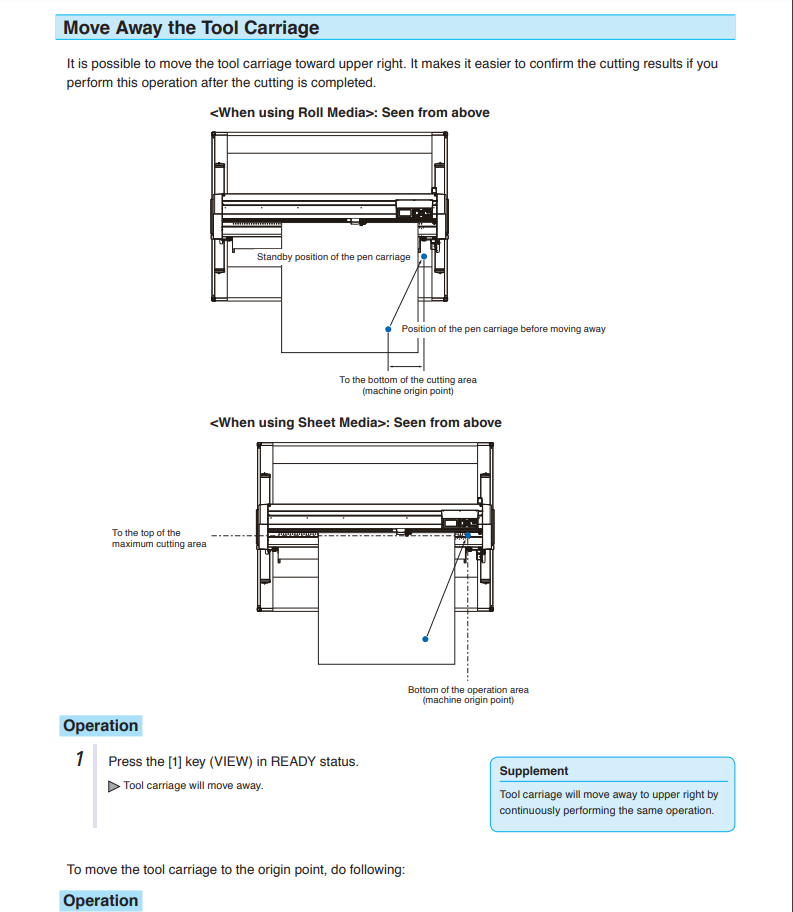 Move Away the Tool Carriage

It is possible to move the tool carriage toward upper right. It makes it easier to confirm the cutting results if you perform this operation after the cutting is completed.

<When using Roll Media>: Seen from above

Standby position of the pen carriage

Position of the pen carriage before moving away

To the bottom of the cutting area
(machine origin point)

<When using Sheet Media>: Seen from above

To the top of the maximum cutting area

Bottom of the operation area
(machine origin point)

Operation

1 Press the [1] key (VIEW) in READY status.

Tool carriage will move away.

Supplement

Tool carriage will move away to upper right by continuously performing the same operation.

To move the tool carriage to the origin point, do following:

Operation